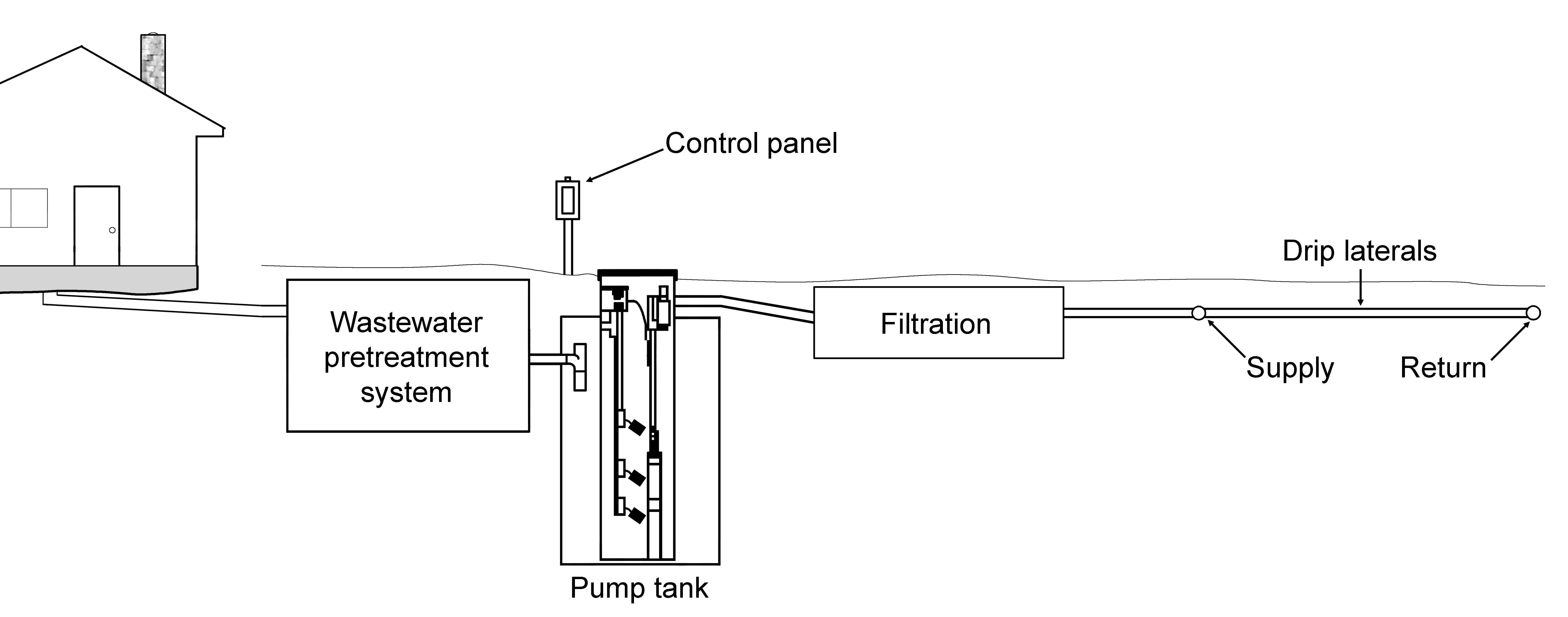 Control panel

Drip laterals

Wastewater pretreatment system

Filtration

Supply

Return

Pump tank